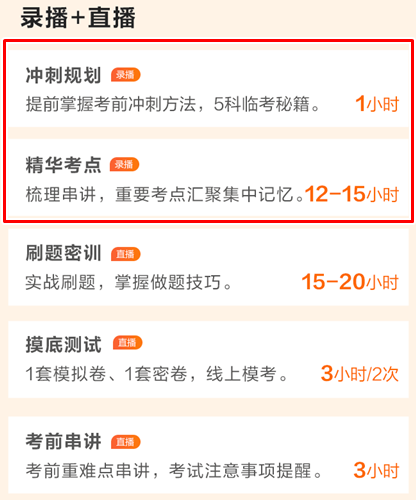 录播+直播

冲刺规划 录播
提前掌握考前冲刺方法，5科临考秘籍。 1小时

精华考点 录播
梳理串讲，重要考点汇聚集中记忆。12-15小时

刷题密训 直播
实战刷题，掌握做题技巧。 15-20小时

摸底测试 直播
1套模拟卷、1套密卷，线上模考。 3小时/2次

考前串讲 直播
考前重难点串讲，考试注意事项提醒。 3小时