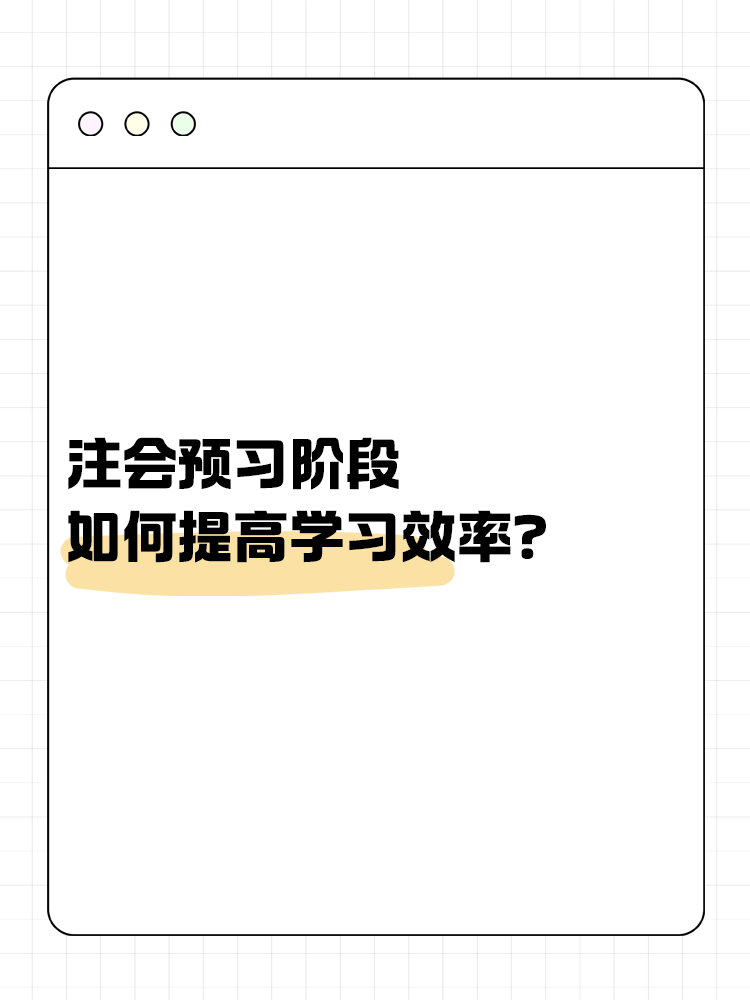 注会预习阶段
如何提高学习效率?